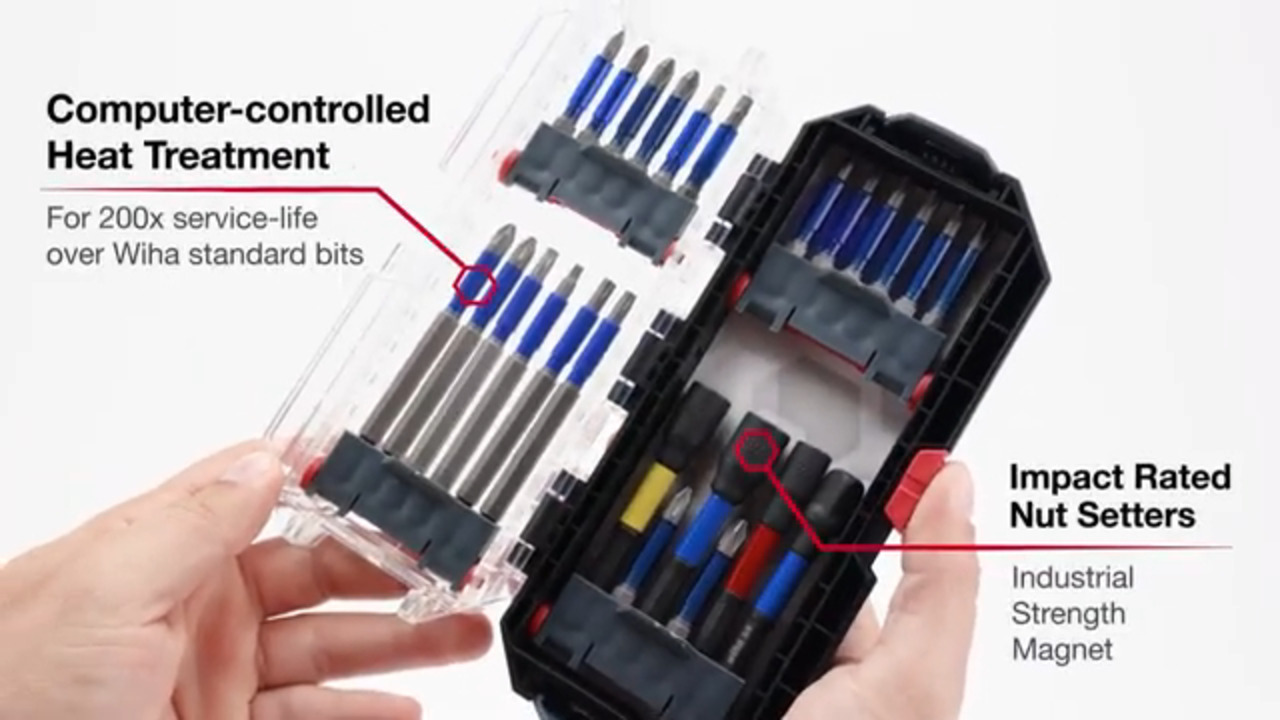 Computer-controlled
Heat Treatment

For 200x service-life over Wiha standard bits

Impact Rated
Nut Setters

Industrial
Strength
Magnet