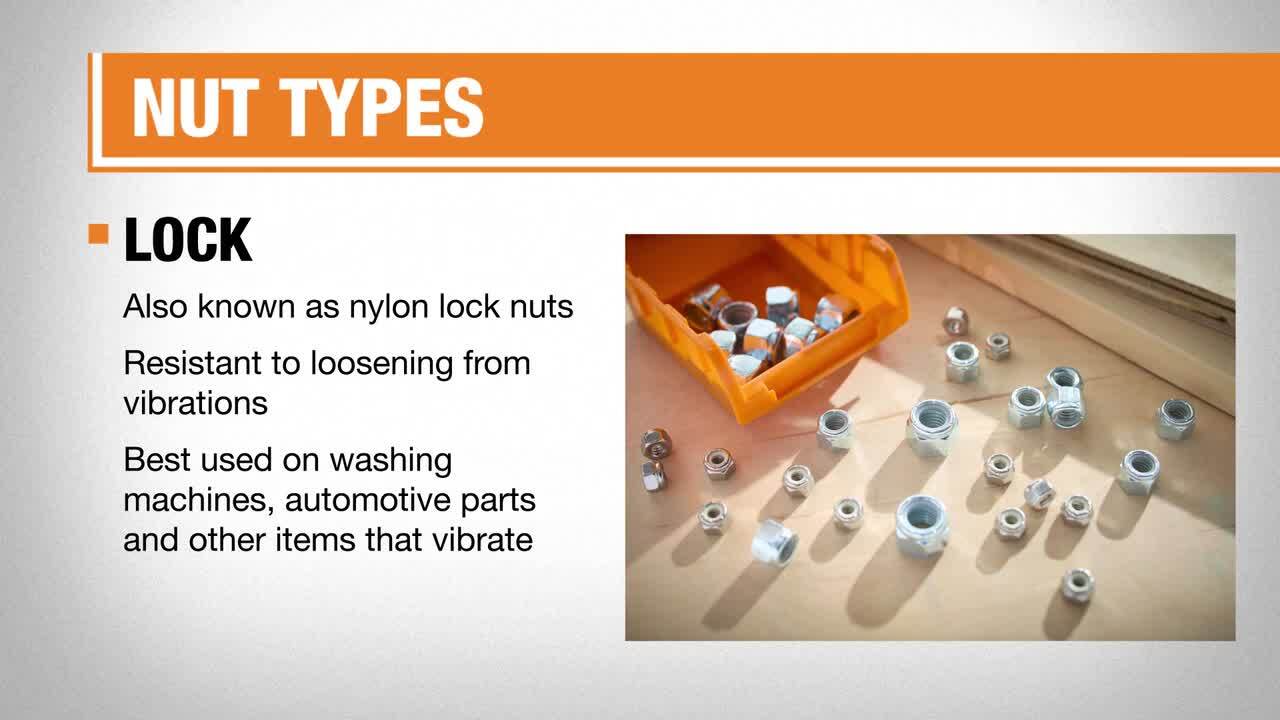 NUT TYPES

LOCK

Also known as nylon lock nuts

Resistant to loosening from vibrations

Best used on washing machines, automotive parts and other items that vibrate