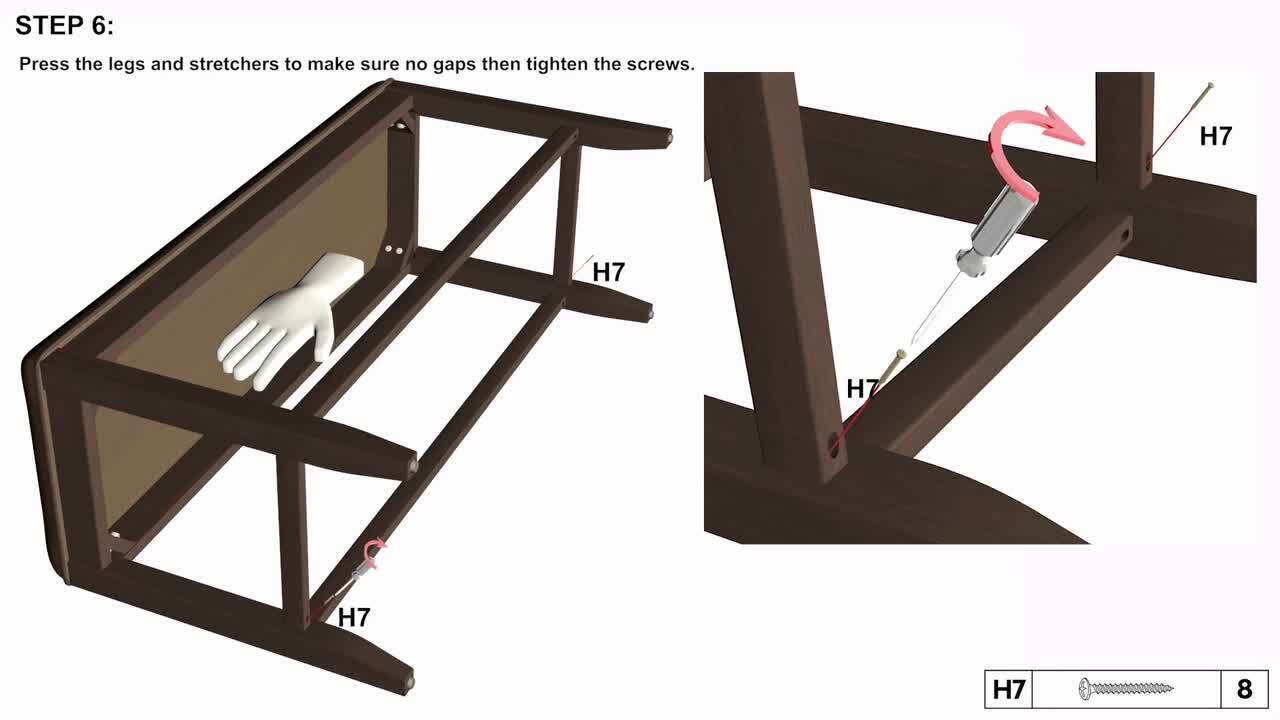 STEP 6:

Press the legs and stretchers to make sure no gaps then tighten the screws.

H7

H7

H7

H7

| H7 | | 8 |
|---|---|---|