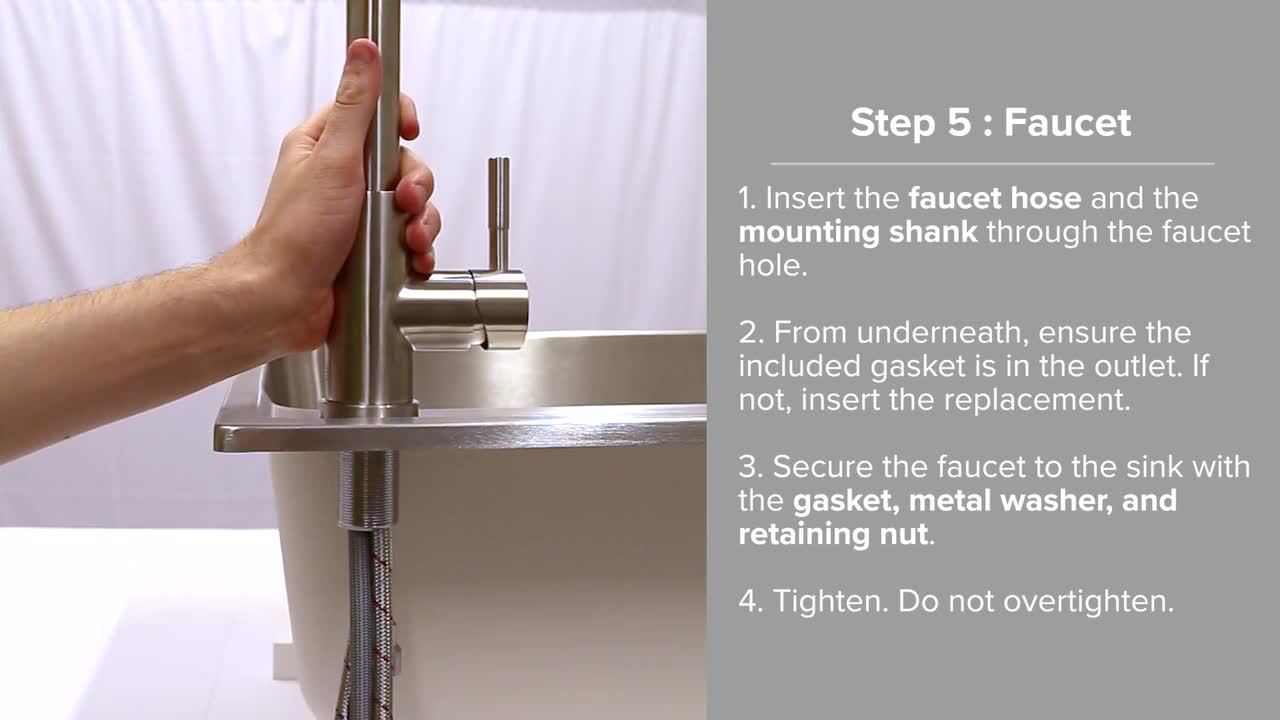 Step 5 : Faucet

1. Insert the faucet hose and the mounting shank through the faucet hole.

2. From underneath, ensure the included gasket is in the outlet. If not, insert the replacement.

3. Secure the faucet to the sink with the gasket, metal washer, and retaining nut.

4. Tighten. Do not overtighten.