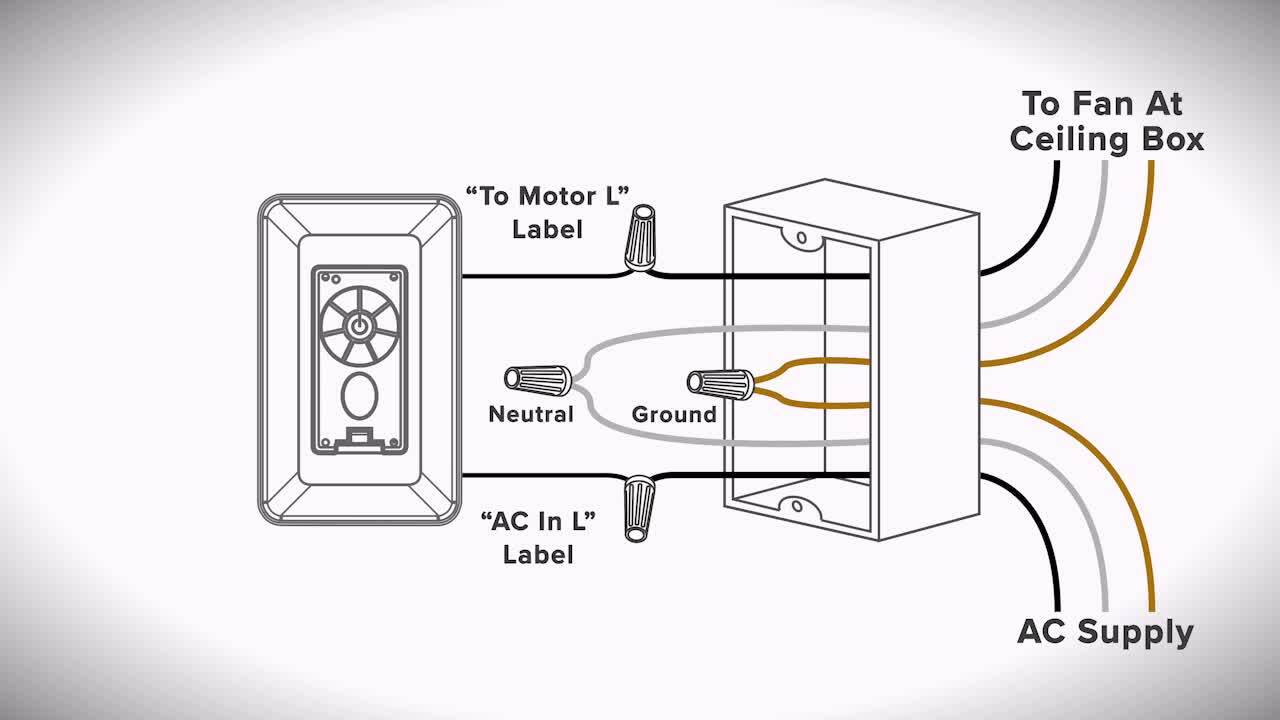 To Fan At
Ceiling Box

“To Motor L”
Label

Neutral

Ground

“AC In L”
Label

AC Supply