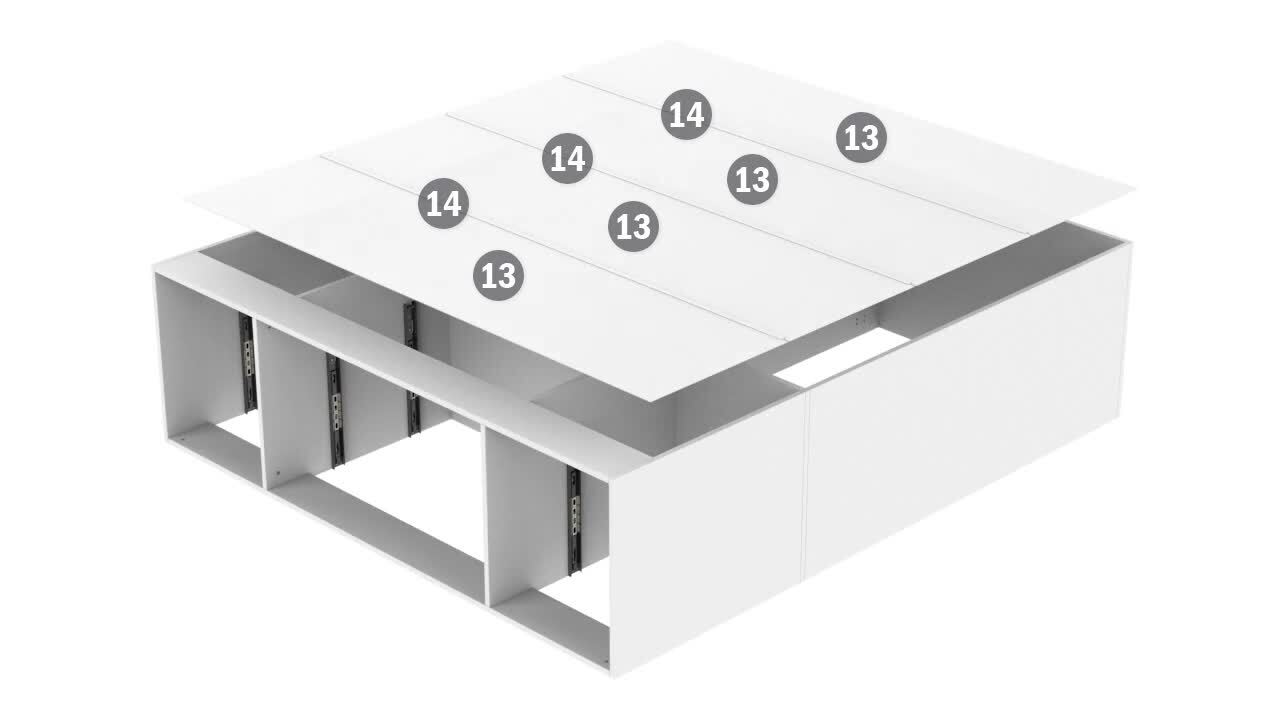 14
13
14
13
14
13
13