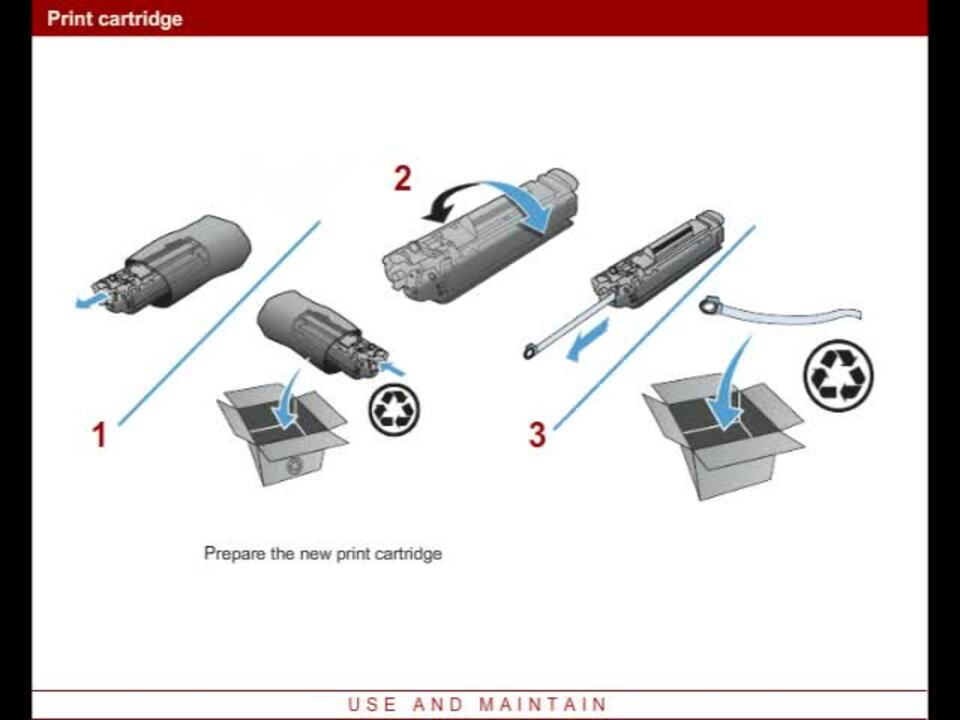 Print cartridge

2

1

3

Prepare the new print cartridge

USE AND MAINTAIN